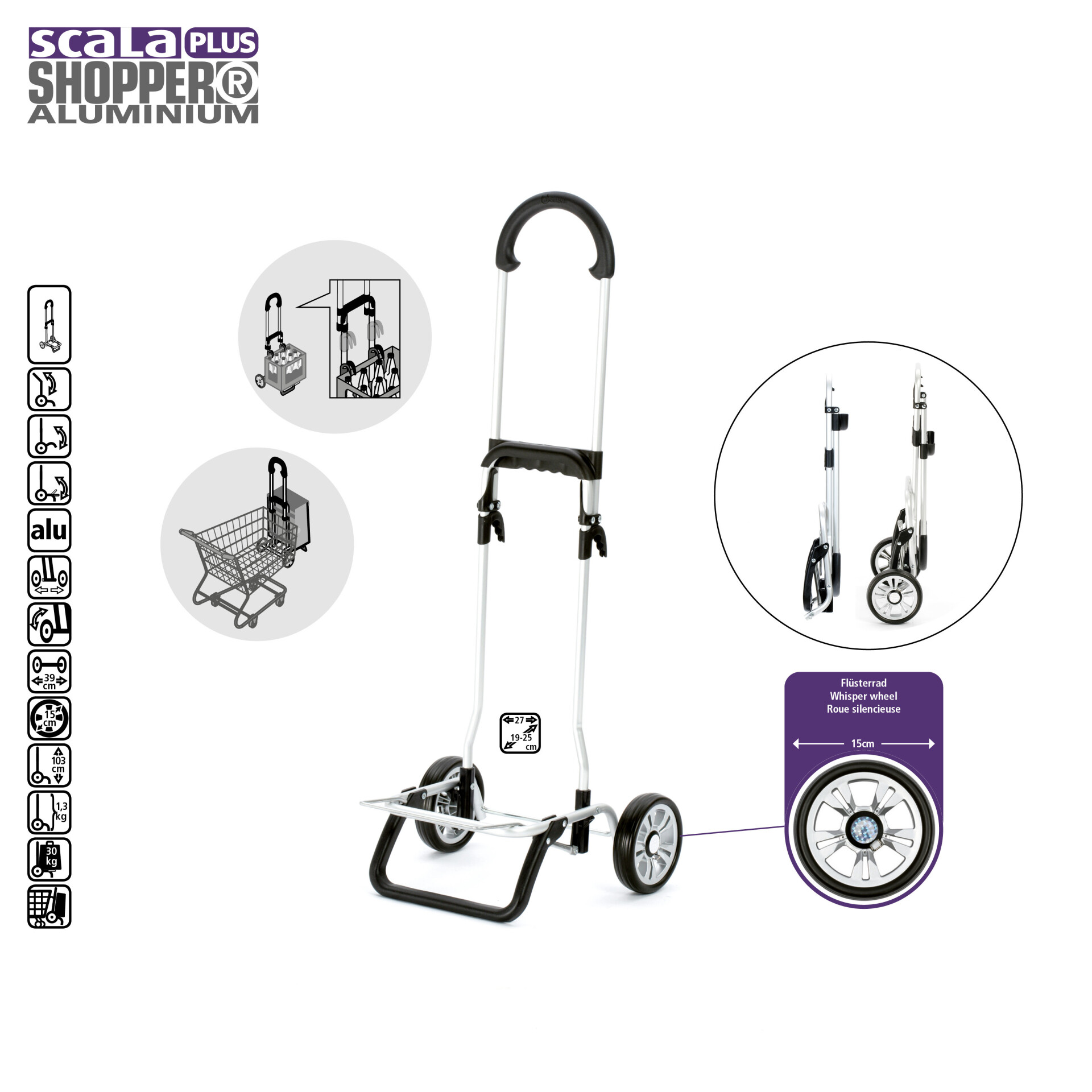 scaLa PLUS
SHOPPER®
ALUMINIUM

alu
39 cm
15 cm
103 cm
1,3 kg
30 kg

27
19-25 cm

Flüsterrad
Whisper wheel
Roue silencieuse
15cm