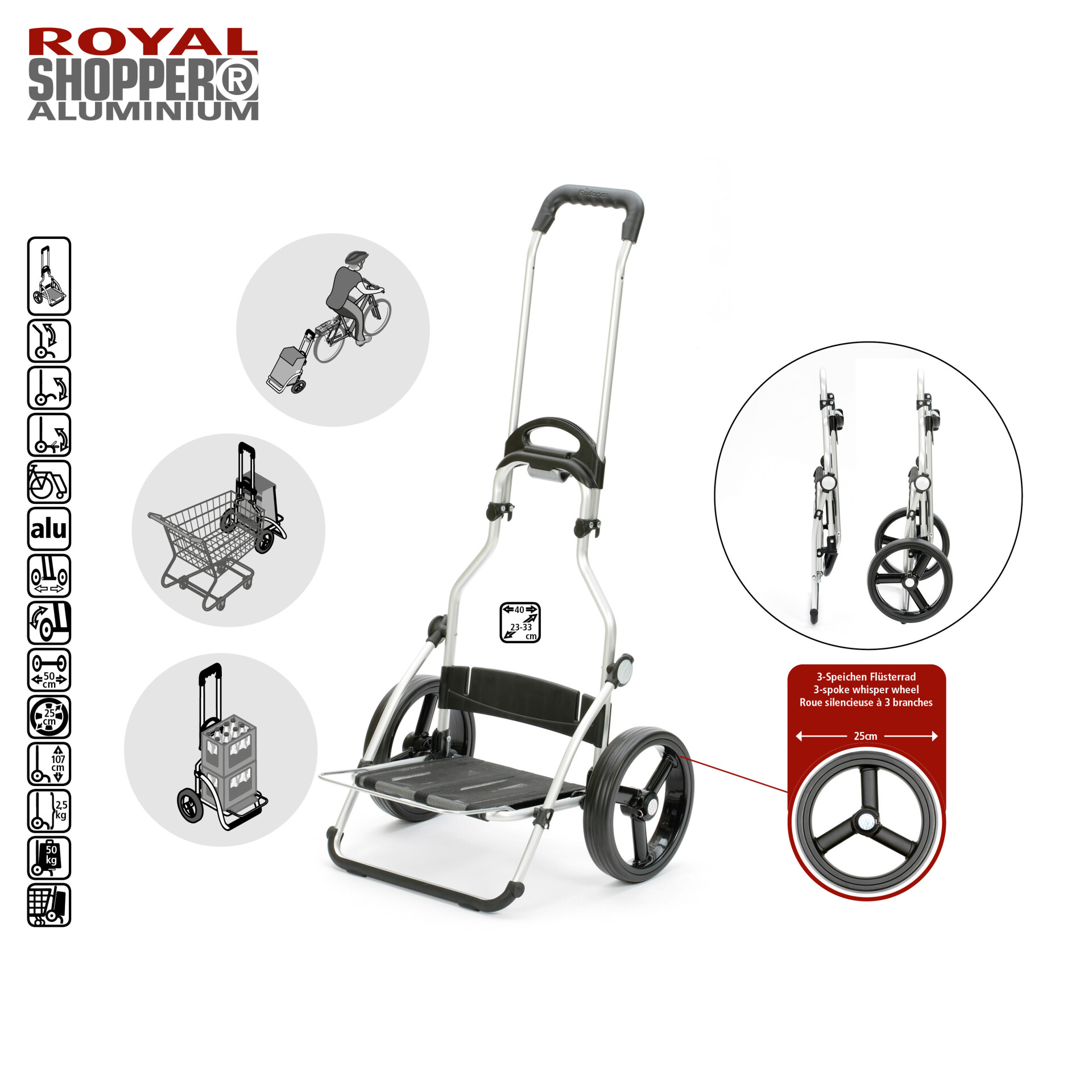 ROYAL
SHOPPER®
ALUMINIUM

alu

50 cm

25 cm

107 cm

2,5 kg

50 kg

40
23-33 cm

3-Speichen Flüsterrad
3-spoke whisper wheel
Roue silencieuse à 3 branches

25cm