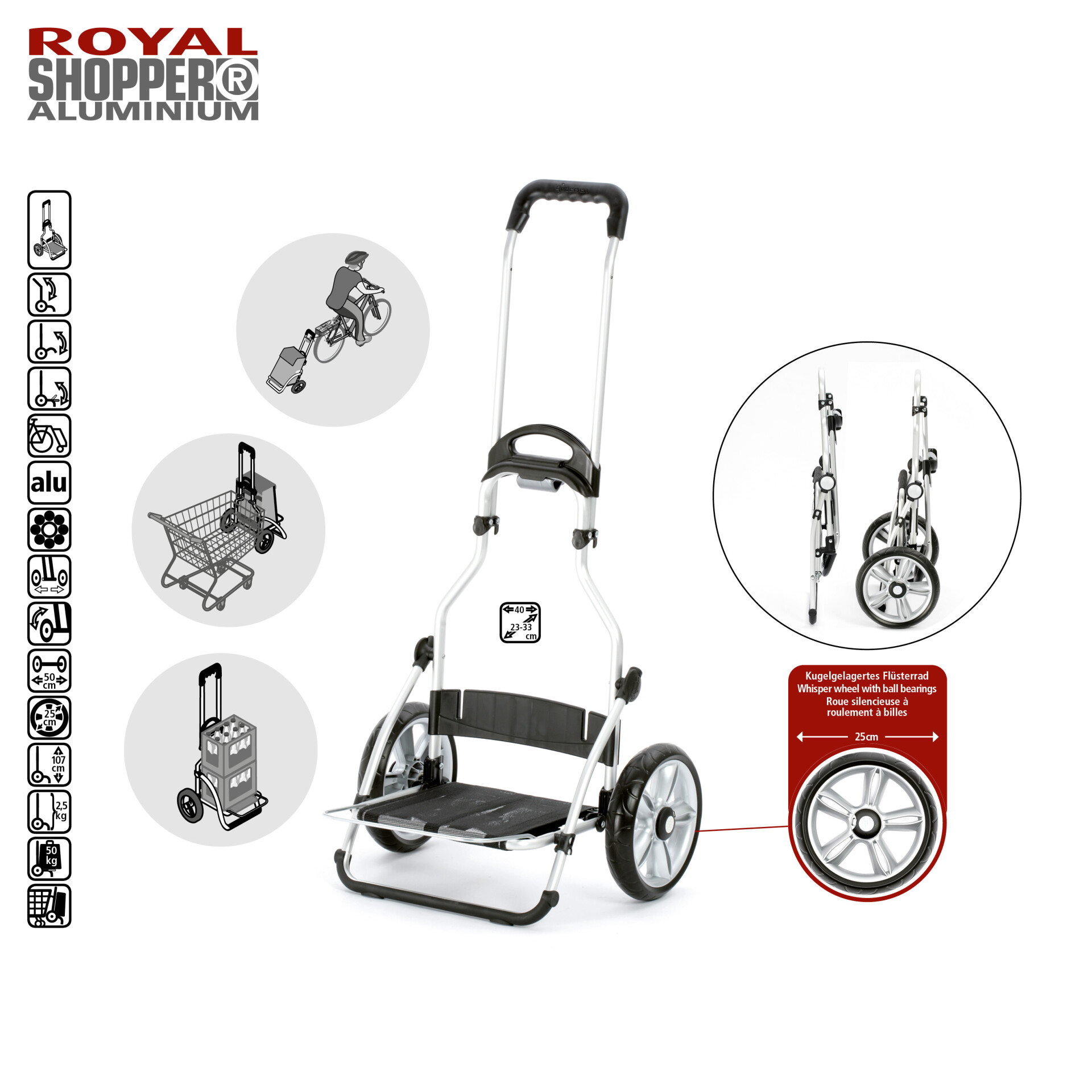 ROYAL
SHOPPER®
ALUMINIUM

alu

50 cm

25 cm

107 cm

2,5 kg

50 kg

40
23-33 cm

Kugelgelagertes Flüsterrad
Whisper wheel with ball bearings
Roue silencieuse à roulement à billes

25cm