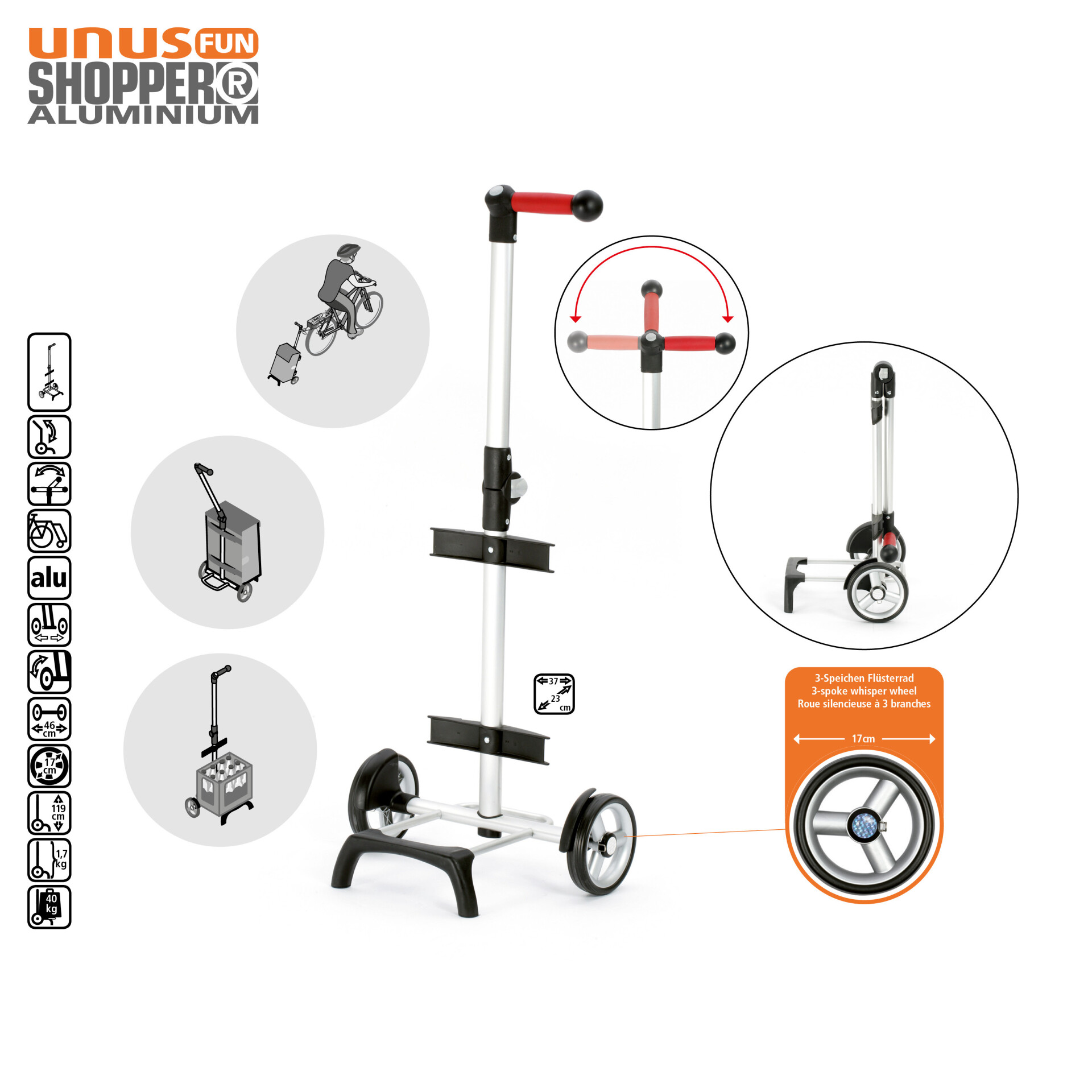 unus FUN
SHOPPER®
ALUMINIUM

alu

46 cm

17 cm

119 cm

1,7 kg

40 kg

37
23
cm

3-Speichen Flüsterrad
3-spoke whisper wheel
Roue silencieuse à 3 branches

17cm